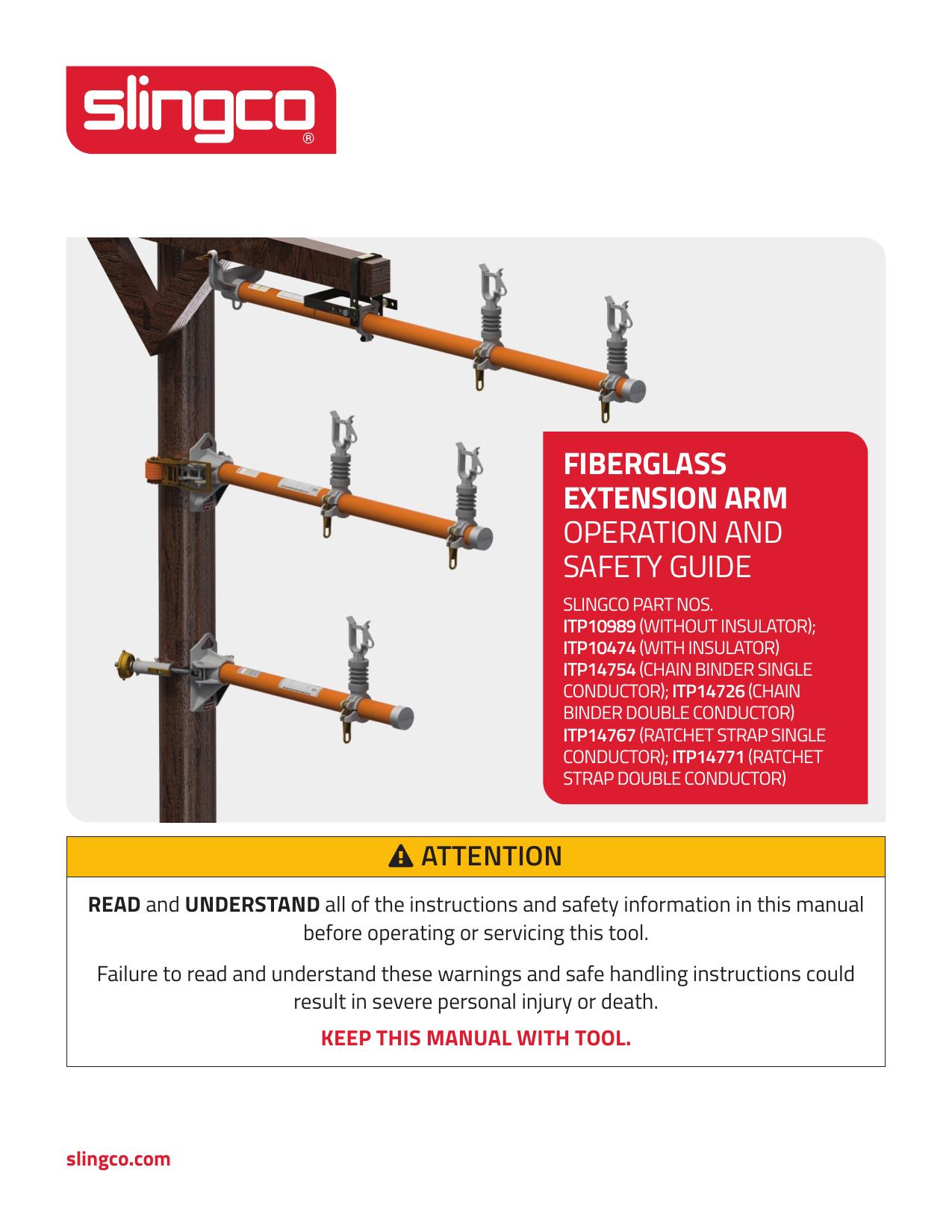 slingco®

FIBERGLASS EXTENSION ARM OPERATION AND SAFETY GUIDE

SLINGCO PART NOS.
ITP10989 (WITHOUT INSULATOR); ITP10474 (WITH INSULATOR) ITP14754 (CHAIN BINDER SINGLE CONDUCTOR); ITP14726 (CHAIN BINDER DOUBLE CONDUCTOR) ITP14767 (RATCHET STRAP SINGLE CONDUCTOR); ITP14771 (RATCHET STRAP DOUBLE CONDUCTOR)

ATTENTION

READ and UNDERSTAND all of the instructions and safety information in this manual before operating or servicing this tool.

Failure to read and understand these warnings and safe handling instructions could result in severe personal injury or death.

KEEP THIS MANUAL WITH TOOL.

slingco.com